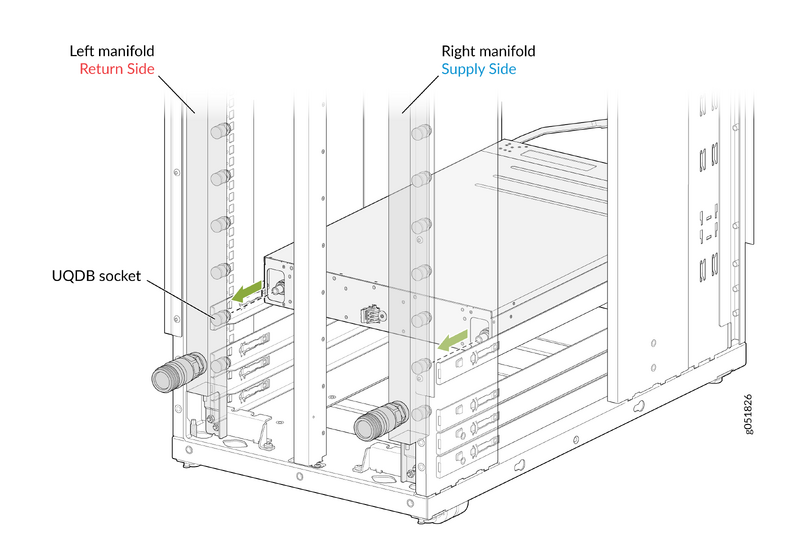 Left manifold
Return Side

Right manifold
Supply Side

UQDB socket

g051826